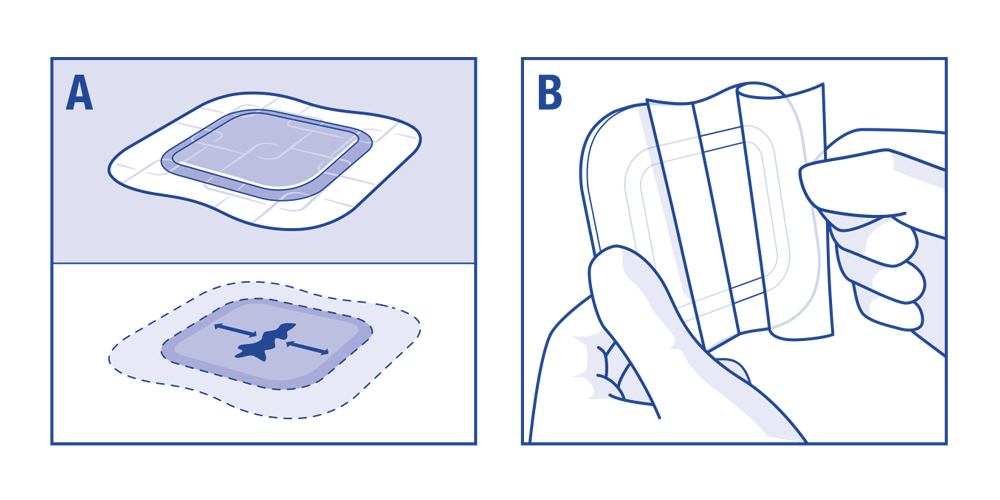 A

B